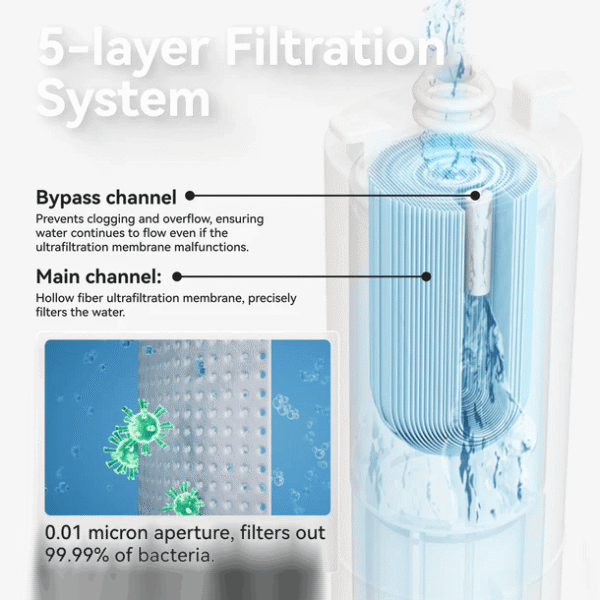 5-layer Filtration System

Bypass channel
Prevents clogging and overflow, ensuring water continues to flow even if the ultrafiltration membrane malfunctions.

Main channel:
Hollow fiber ultrafiltration membrane, precisely filters the water.

0.01 micron aperture, filters out 99.99% of bacteria.