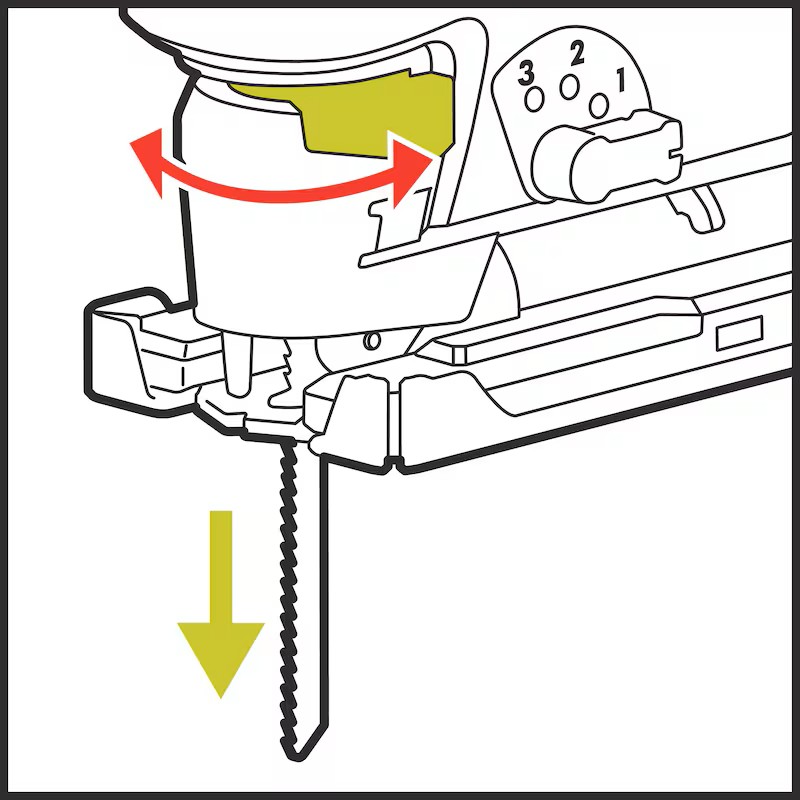 3 2 1